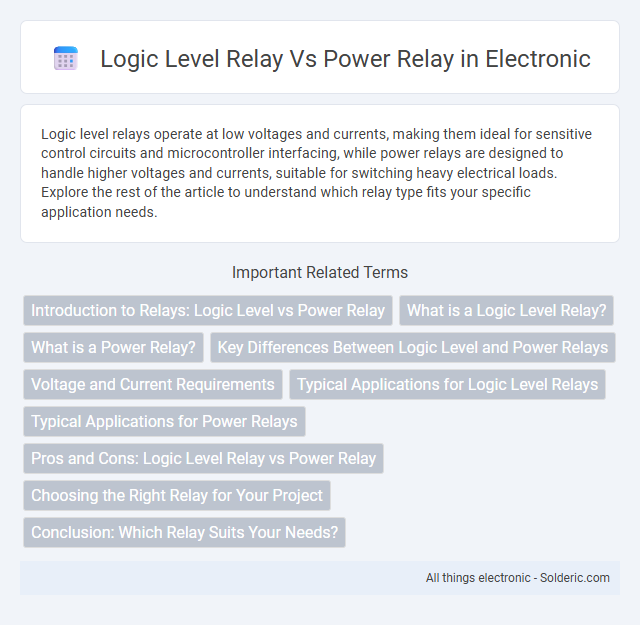 Logic Level Relay Vs Power Relay in Electronic

Logic level relays operate at low voltages and currents, making them ideal for sensitive control circuits and microcontroller interfacing, while power relays are designed to handle higher voltages and currents, suitable for switching heavy electrical loads. Explore the rest of the article to understand which relay type fits your specific application needs.

Important Related Terms

Introduction to Relays: Logic Level vs Power Relay

What is a Logic Level Relay?

What is a Power Relay?

Key Differences Between Logic Level and Power Relays

Voltage and Current Requirements

Typical Applications for Logic Level Relays

Typical Applications for Power Relays

Pros and Cons: Logic Level Relay vs Power Relay

Choosing the Right Relay for Your Project

Conclusion: Which Relay Suits Your Needs?

All things electronic - Solderic.com