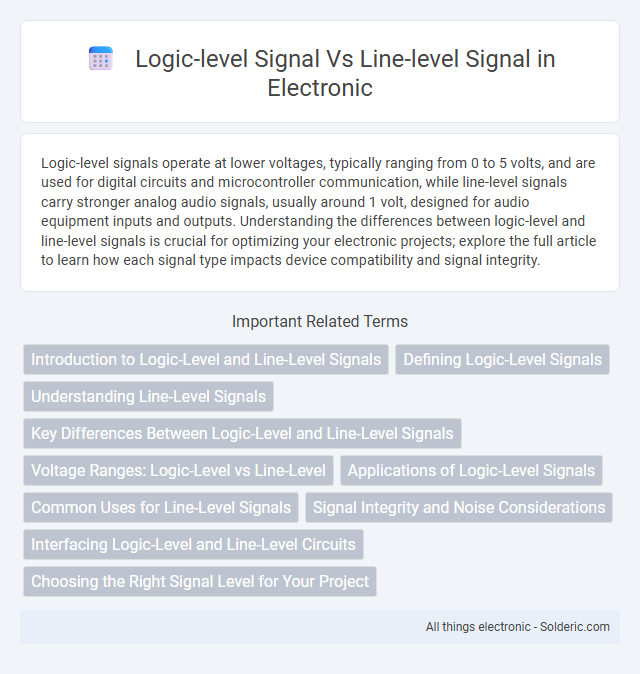 Logic-level Signal Vs Line-level Signal in Electronic

Logic-level signals operate at lower voltages, typically ranging from 0 to 5 volts, and are used for digital circuits and microcontroller communication, while line-level signals carry stronger analog audio signals, usually around 1 volt, designed for audio equipment inputs and outputs. Understanding the differences between logic-level and line-level signals is crucial for optimizing your electronic projects; explore the full article to learn how each signal type impacts device compatibility and signal integrity.

Important Related Terms

Introduction to Logic-Level and Line-Level Signals

Defining Logic-Level Signals

Understanding Line-Level Signals

Key Differences Between Logic-Level and Line-Level Signals

Voltage Ranges: Logic-Level vs Line-Level

Applications of Logic-Level Signals

Common Uses for Line-Level Signals

Signal Integrity and Noise Considerations

Interfacing Logic-Level and Line-Level Circuits

Choosing the Right Signal Level for Your Project

All things electronic - Solderic.com