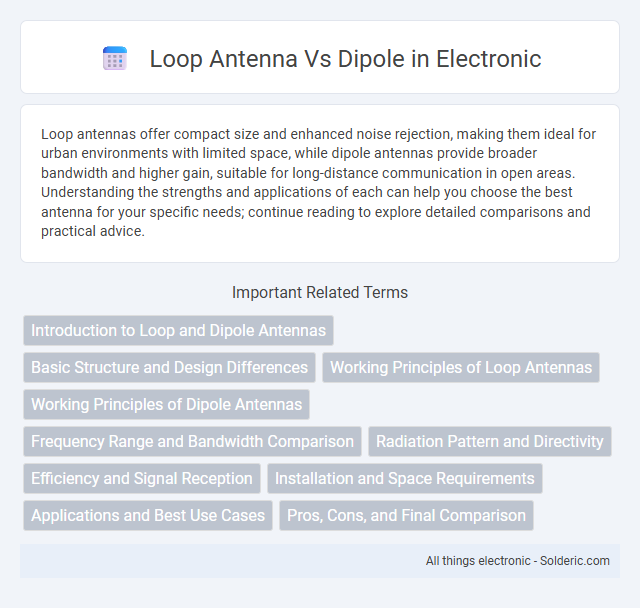 Loop Antenna Vs Dipole in Electronic

Loop antennas offer compact size and enhanced noise rejection, making them ideal for urban environments with limited space, while dipole antennas provide broader bandwidth and higher gain, suitable for long-distance communication in open areas. Understanding the strengths and applications of each can help you choose the best antenna for your specific needs; continue reading to explore detailed comparisons and practical advice.

Important Related Terms

Introduction to Loop and Dipole Antennas

Basic Structure and Design Differences

Working Principles of Loop Antennas

Working Principles of Dipole Antennas

Frequency Range and Bandwidth Comparison

Radiation Pattern and Directivity

Efficiency and Signal Reception

Installation and Space Requirements

Applications and Best Use Cases

Pros, Cons, and Final Comparison

All things electronic - Solderic.com