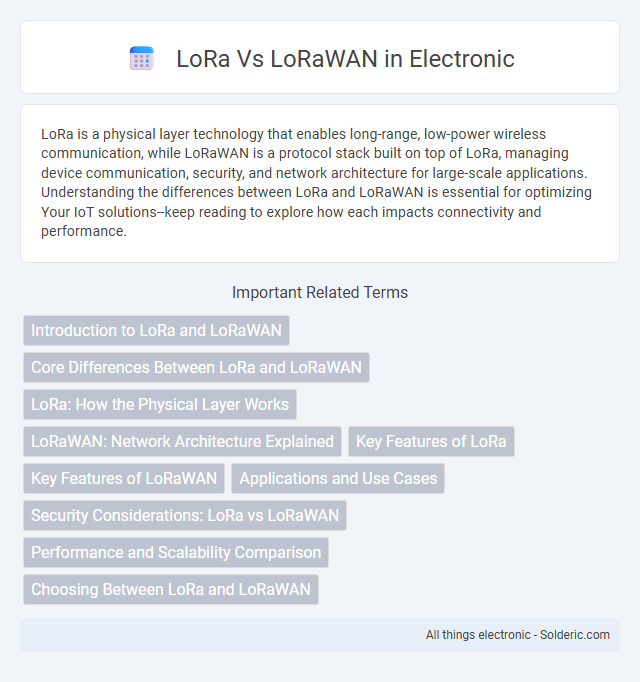 LoRa Vs LoRaWAN in Electronic

LoRa is a physical layer technology that enables long-range, low-power wireless communication, while LoRaWAN is a protocol stack built on top of LoRa, managing device communication, security, and network architecture for large-scale applications. Understanding the differences between LoRa and LoRaWAN is essential for optimizing Your IoT solutions--keep reading to explore how each impacts connectivity and performance.

Important Related Terms

Introduction to LoRa and LoRaWAN

Core Differences Between LoRa and LoRaWAN

LoRa: How the Physical Layer Works

LoRaWAN: Network Architecture Explained

Key Features of LoRa

Key Features of LoRaWAN

Applications and Use Cases

Security Considerations: LoRa vs LoRaWAN

Performance and Scalability Comparison

Choosing Between LoRa and LoRaWAN

All things electronic - Solderic.com