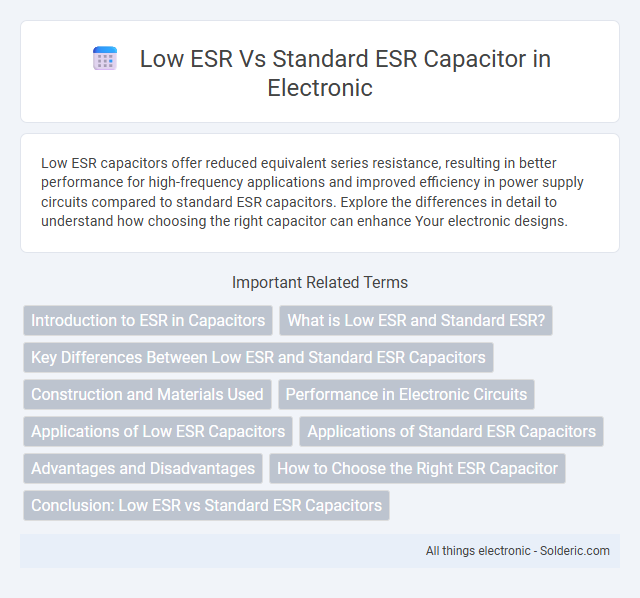 Low ESR Vs Standard ESR Capacitor in Electronic

Low ESR capacitors offer reduced equivalent series resistance, resulting in better performance for high-frequency applications and improved efficiency in power supply circuits compared to standard ESR capacitors. Explore the differences in detail to understand how choosing the right capacitor can enhance Your electronic designs.

Important Related Terms

Introduction to ESR in Capacitors

What is Low ESR and Standard ESR?

Key Differences Between Low ESR and Standard ESR Capacitors

Construction and Materials Used

Performance in Electronic Circuits

Applications of Low ESR Capacitors

Applications of Standard ESR Capacitors

Advantages and Disadvantages

How to Choose the Right ESR Capacitor

Conclusion: Low ESR vs Standard ESR Capacitors

All things electronic - Solderic.com