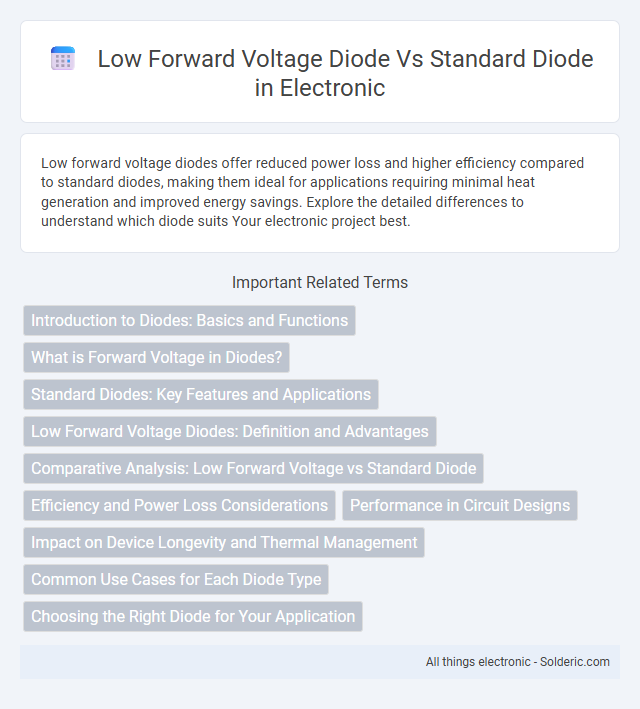 Low Forward Voltage Diode Vs Standard Diode in Electronic

Low forward voltage diodes offer reduced power loss and higher efficiency compared to standard diodes, making them ideal for applications requiring minimal heat generation and improved energy savings. Explore the detailed differences to understand which diode suits Your electronic project best.

Important Related Terms

Introduction to Diodes: Basics and Functions

What is Forward Voltage in Diodes?

Standard Diodes: Key Features and Applications

Low Forward Voltage Diodes: Definition and Advantages

Comparative Analysis: Low Forward Voltage vs Standard Diode

Efficiency and Power Loss Considerations

Performance in Circuit Designs

Impact on Device Longevity and Thermal Management

Common Use Cases for Each Diode Type

Choosing the Right Diode for Your Application

All things electronic - Solderic.com