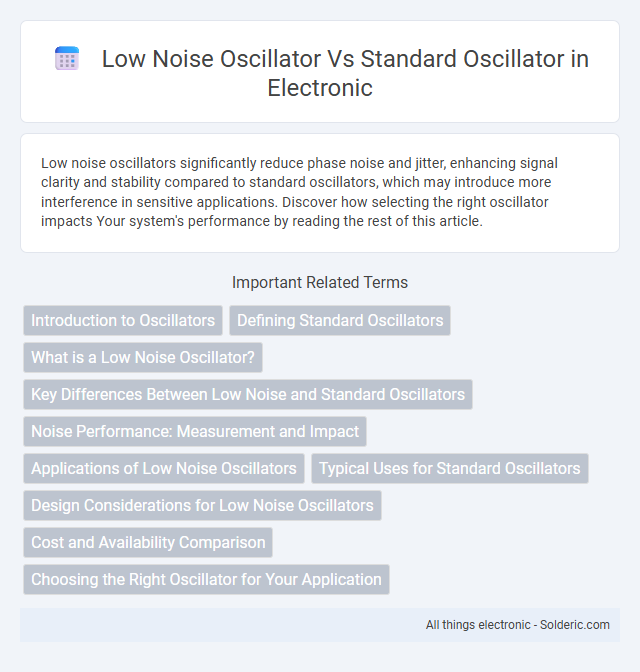 Low Noise Oscillator Vs Standard Oscillator in Electronic

Low noise oscillators significantly reduce phase noise and jitter, enhancing signal clarity and stability compared to standard oscillators, which may introduce more interference in sensitive applications. Discover how selecting the right oscillator impacts Your system's performance by reading the rest of this article.

Important Related Terms

Introduction to Oscillators

Defining Standard Oscillators

What is a Low Noise Oscillator?

Key Differences Between Low Noise and Standard Oscillators

Noise Performance: Measurement and Impact

Applications of Low Noise Oscillators

Typical Uses for Standard Oscillators

Design Considerations for Low Noise Oscillators

Cost and Availability Comparison

Choosing the Right Oscillator for Your Application

All things electronic - Solderic.com