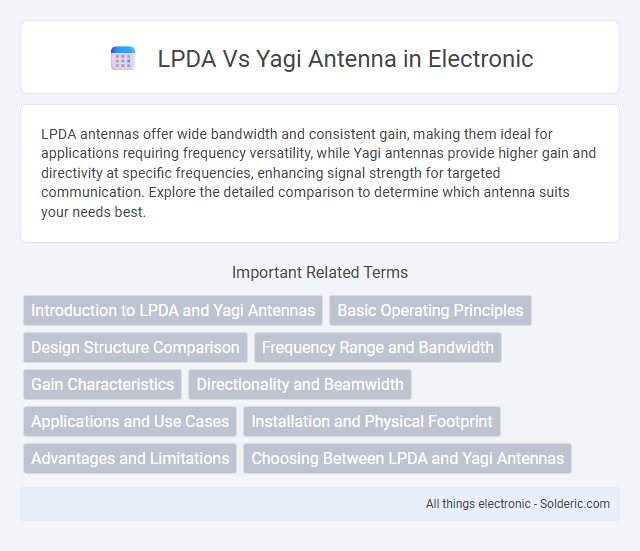 LPDA Vs Yagi Antenna in Electronic

LPDA antennas offer wide bandwidth and consistent gain, making them ideal for applications requiring frequency versatility, while Yagi antennas provide higher gain and directivity at specific frequencies, enhancing signal strength for targeted communication. Explore the detailed comparison to determine which antenna suits your needs best.

Important Related Terms

Introduction to LPDA and Yagi Antennas

Basic Operating Principles

Design Structure Comparison

Frequency Range and Bandwidth

Gain Characteristics

Directionality and Beamwidth

Applications and Use Cases

Installation and Physical Footprint

Advantages and Limitations

Choosing Between LPDA and Yagi Antennas

All things electronic - Solderic.com