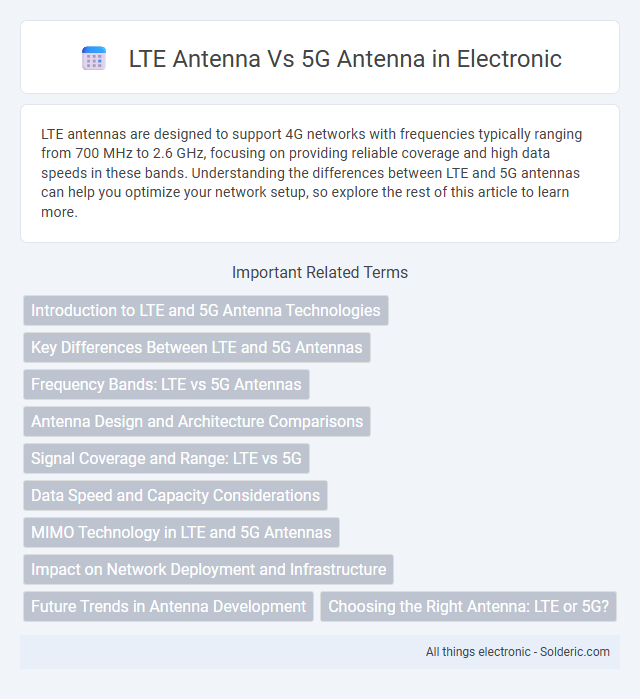 LTE Antenna Vs 5G Antenna in Electronic

LTE antennas are designed to support 4G networks with frequencies typically ranging from 700 MHz to 2.6 GHz, focusing on providing reliable coverage and high data speeds in these bands. Understanding the differences between LTE and 5G antennas can help you optimize your network setup, so explore the rest of this article to learn more.

Important Related Terms

Introduction to LTE and 5G Antenna Technologies

Key Differences Between LTE and 5G Antennas

Frequency Bands: LTE vs 5G Antennas

Antenna Design and Architecture Comparisons

Signal Coverage and Range: LTE vs 5G

Data Speed and Capacity Considerations

MIMO Technology in LTE and 5G Antennas

Impact on Network Deployment and Infrastructure

Future Trends in Antenna Development

Choosing the Right Antenna: LTE or 5G?

All things electronic - Solderic.com