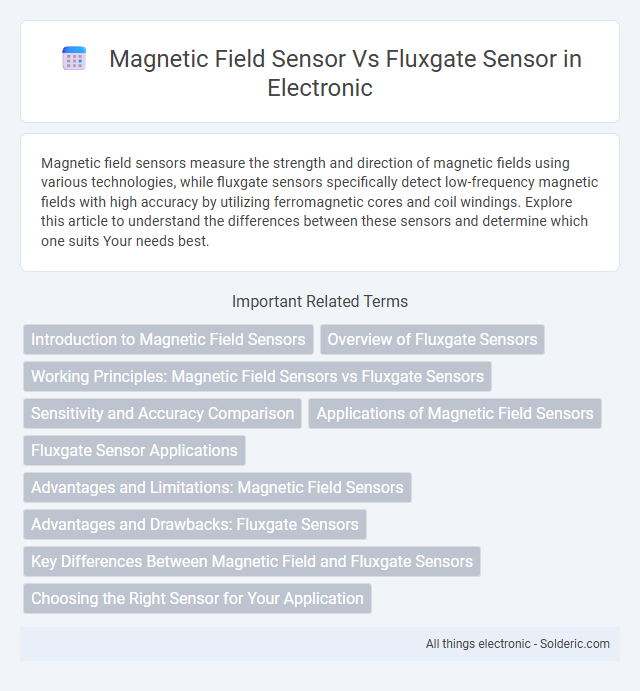 Magnetic Field Sensor Vs Fluxgate Sensor in Electronic

Magnetic field sensors measure the strength and direction of magnetic fields using various technologies, while fluxgate sensors specifically detect low-frequency magnetic fields with high accuracy by utilizing ferromagnetic cores and coil windings. Explore this article to understand the differences between these sensors and determine which one suits Your needs best.

Important Related Terms

Introduction to Magnetic Field Sensors

Overview of Fluxgate Sensors

Working Principles: Magnetic Field Sensors vs Fluxgate Sensors

Sensitivity and Accuracy Comparison

Applications of Magnetic Field Sensors

Fluxgate Sensor Applications

Advantages and Limitations: Magnetic Field Sensors

Advantages and Drawbacks: Fluxgate Sensors

Key Differences Between Magnetic Field and Fluxgate Sensors

Choosing the Right Sensor for Your Application

All things electronic - Solderic.com