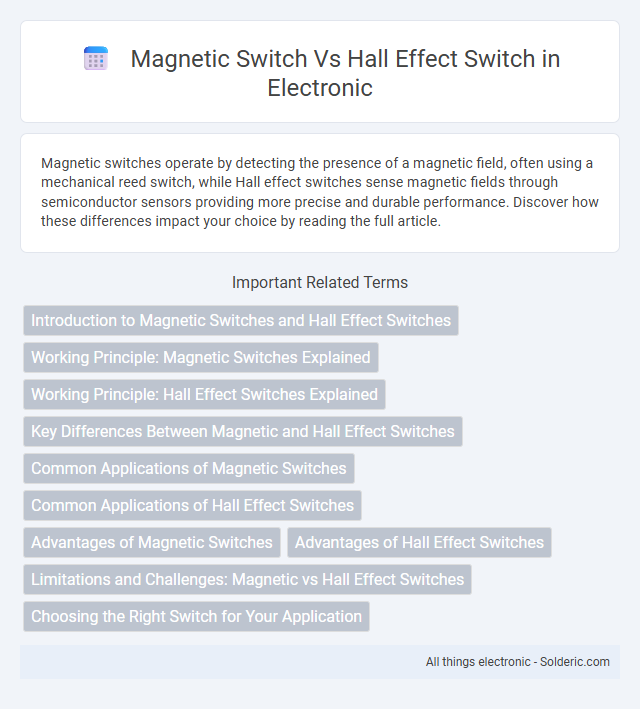 Magnetic Switch Vs Hall Effect Switch in Electronic

Magnetic switches operate by detecting the presence of a magnetic field, often using a mechanical reed switch, while Hall effect switches sense magnetic fields through semiconductor sensors providing more precise and durable performance. Discover how these differences impact your choice by reading the full article.

Important Related Terms

Introduction to Magnetic Switches and Hall Effect Switches

Working Principle: Magnetic Switches Explained

Working Principle: Hall Effect Switches Explained

Key Differences Between Magnetic and Hall Effect Switches

Common Applications of Magnetic Switches

Common Applications of Hall Effect Switches

Advantages of Magnetic Switches

Advantages of Hall Effect Switches

Limitations and Challenges: Magnetic vs Hall Effect Switches

Choosing the Right Switch for Your Application

All things electronic - Solderic.com