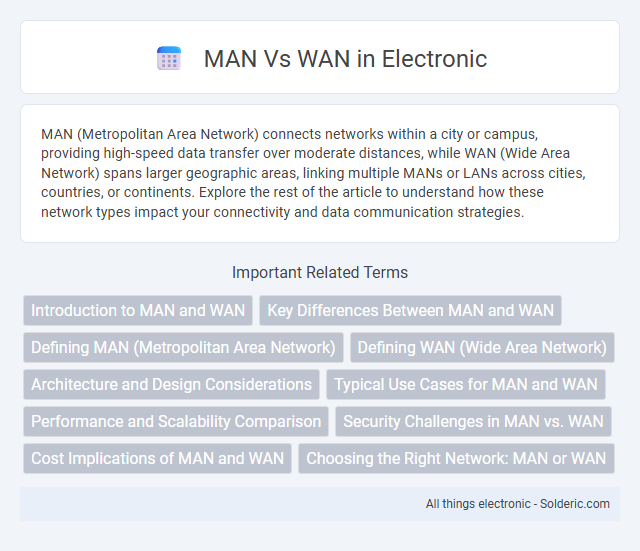 MAN Vs WAN in Electronic

MAN (Metropolitan Area Network) connects networks within a city or campus, providing high-speed data transfer over moderate distances, while WAN (Wide Area Network) spans larger geographic areas, linking multiple MANs or LANs across cities, countries, or continents. Explore the rest of the article to understand how these network types impact your connectivity and data communication strategies.

Important Related Terms

Introduction to MAN and WAN
Key Differences Between MAN and WAN
Defining MAN (Metropolitan Area Network)
Defining WAN (Wide Area Network)
Architecture and Design Considerations
Typical Use Cases for MAN and WAN
Performance and Scalability Comparison
Security Challenges in MAN vs. WAN
Cost Implications of MAN and WAN
Choosing the Right Network: MAN or WAN

All things electronic - Solderic.com