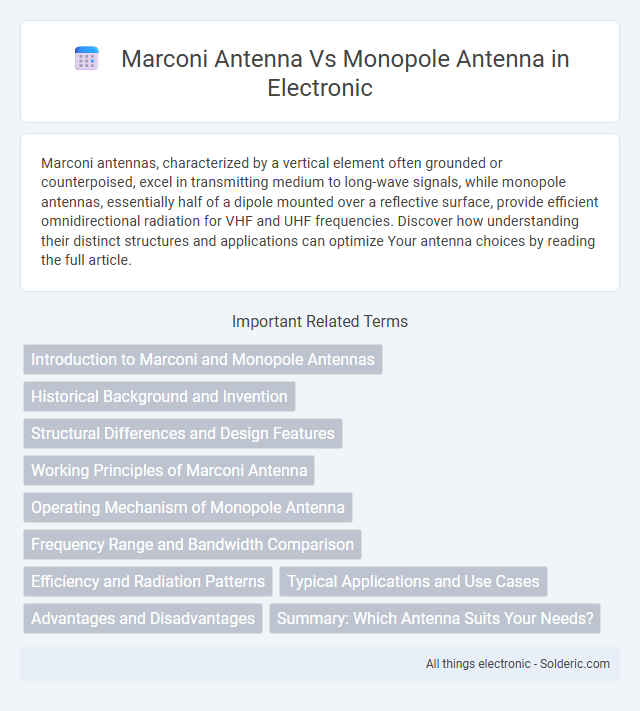 Marconi Antenna Vs Monopole Antenna in Electronic

Marconi antennas, characterized by a vertical element often grounded or counterpoised, excel in transmitting medium to long-wave signals, while monopole antennas, essentially half of a dipole mounted over a reflective surface, provide efficient omnidirectional radiation for VHF and UHF frequencies. Discover how understanding their distinct structures and applications can optimize Your antenna choices by reading the full article.

Important Related Terms

Introduction to Marconi and Monopole Antennas

Historical Background and Invention

Structural Differences and Design Features

Working Principles of Marconi Antenna

Operating Mechanism of Monopole Antenna

Frequency Range and Bandwidth Comparison

Efficiency and Radiation Patterns

Typical Applications and Use Cases

Advantages and Disadvantages

Summary: Which Antenna Suits Your Needs?

All things electronic - Solderic.com