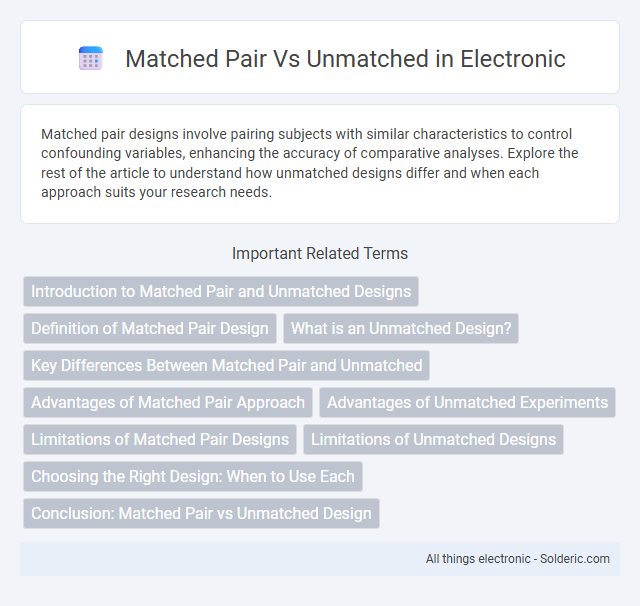 Matched Pair Vs Unmatched in Electronic

Matched pair designs involve pairing subjects with similar characteristics to control confounding variables, enhancing the accuracy of comparative analyses. Explore the rest of the article to understand how unmatched designs differ and when each approach suits your research needs.

Important Related Terms

Introduction to Matched Pair and Unmatched Designs

Definition of Matched Pair Design

What is an Unmatched Design?

Key Differences Between Matched Pair and Unmatched

Advantages of Matched Pair Approach

Advantages of Unmatched Experiments

Limitations of Matched Pair Designs

Limitations of Unmatched Designs

Choosing the Right Design: When to Use Each

Conclusion: Matched Pair vs Unmatched Design

All things electronic - Solderic.com