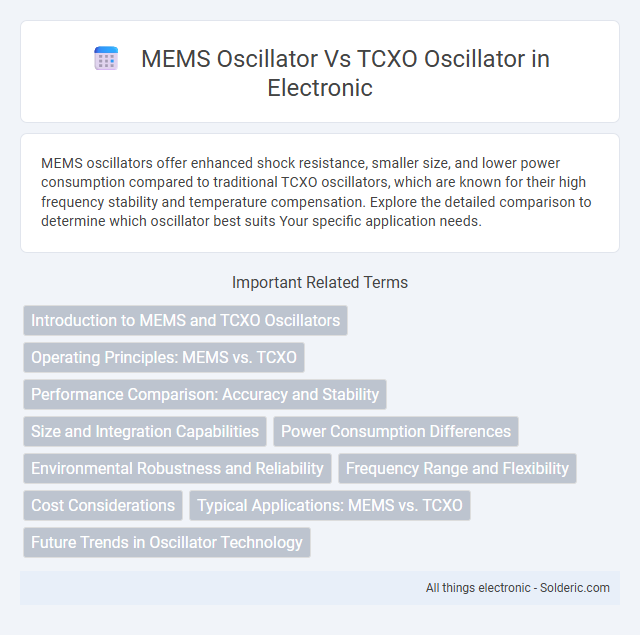 MEMS Oscillator Vs TCXO Oscillator in Electronic

MEMS oscillators offer enhanced shock resistance, smaller size, and lower power consumption compared to traditional TCXO oscillators, which are known for their high frequency stability and temperature compensation. Explore the detailed comparison to determine which oscillator best suits Your specific application needs.

Important Related Terms

Introduction to MEMS and TCXO Oscillators

Operating Principles: MEMS vs. TCXO

Performance Comparison: Accuracy and Stability

Size and Integration Capabilities

Power Consumption Differences

Environmental Robustness and Reliability

Frequency Range and Flexibility

Cost Considerations

Typical Applications: MEMS vs. TCXO

Future Trends in Oscillator Technology

All things electronic - Solderic.com