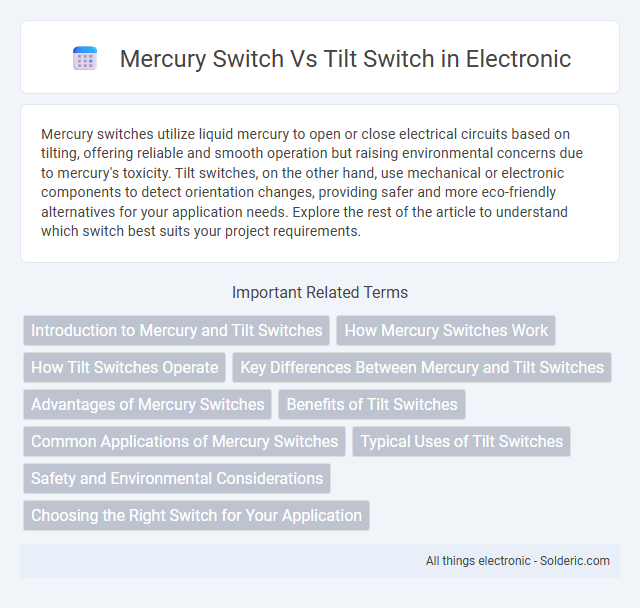 Mercury Switch Vs Tilt Switch in Electronic

Mercury switches utilize liquid mercury to open or close electrical circuits based on tilting, offering reliable and smooth operation but raising environmental concerns due to mercury's toxicity. Tilt switches, on the other hand, use mechanical or electronic components to detect orientation changes, providing safer and more eco-friendly alternatives for your application needs. Explore the rest of the article to understand which switch best suits your project requirements.

Important Related Terms

Introduction to Mercury and Tilt Switches

How Mercury Switches Work

How Tilt Switches Operate

Key Differences Between Mercury and Tilt Switches

Advantages of Mercury Switches

Benefits of Tilt Switches

Common Applications of Mercury Switches

Typical Uses of Tilt Switches

Safety and Environmental Considerations

Choosing the Right Switch for Your Application

All things electronic - Solderic.com