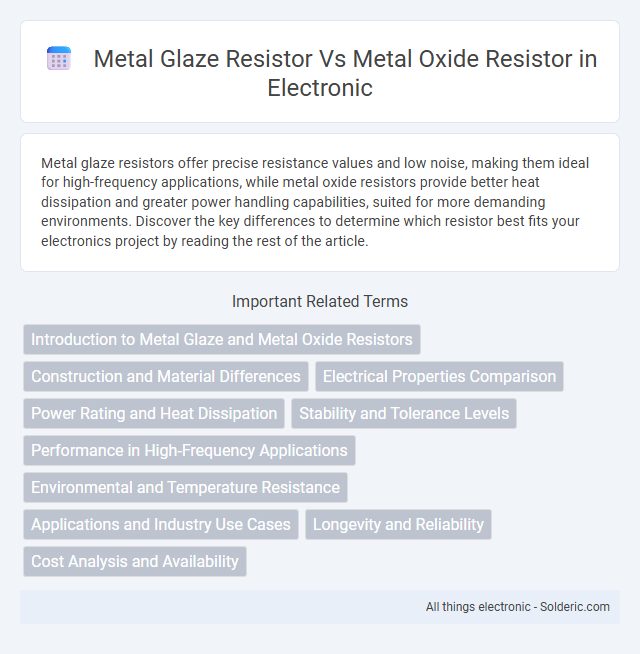 Metal Glaze Resistor Vs Metal Oxide Resistor in Electronic

Metal glaze resistors offer precise resistance values and low noise, making them ideal for high-frequency applications, while metal oxide resistors provide better heat dissipation and greater power handling capabilities, suited for more demanding environments. Discover the key differences to determine which resistor best fits your electronics project by reading the rest of the article.

Important Related Terms

Introduction to Metal Glaze and Metal Oxide Resistors

Construction and Material Differences

Electrical Properties Comparison

Power Rating and Heat Dissipation

Stability and Tolerance Levels

Performance in High-Frequency Applications

Environmental and Temperature Resistance

Applications and Industry Use Cases

Longevity and Reliability

Cost Analysis and Availability

All things electronic - Solderic.com