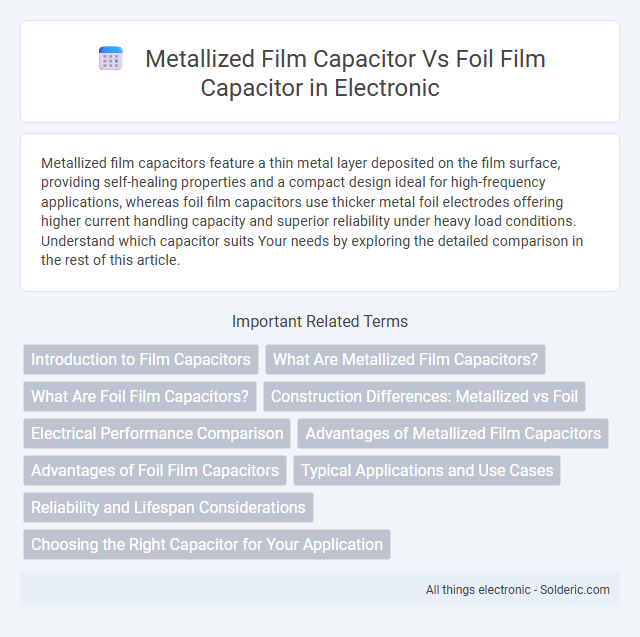 Metallized Film Capacitor Vs Foil Film Capacitor in Electronic

Metallized film capacitors feature a thin metal layer deposited on the film surface, providing self-healing properties and a compact design ideal for high-frequency applications, whereas foil film capacitors use thicker metal foil electrodes offering higher current handling capacity and superior reliability under heavy load conditions. Understand which capacitor suits Your needs by exploring the detailed comparison in the rest of this article.

Important Related Terms

Introduction to Film Capacitors

What Are Metallized Film Capacitors?

What Are Foil Film Capacitors?

Construction Differences: Metallized vs Foil

Electrical Performance Comparison

Advantages of Metallized Film Capacitors

Advantages of Foil Film Capacitors

Typical Applications and Use Cases

Reliability and Lifespan Considerations

Choosing the Right Capacitor for Your Application

All things electronic - Solderic.com