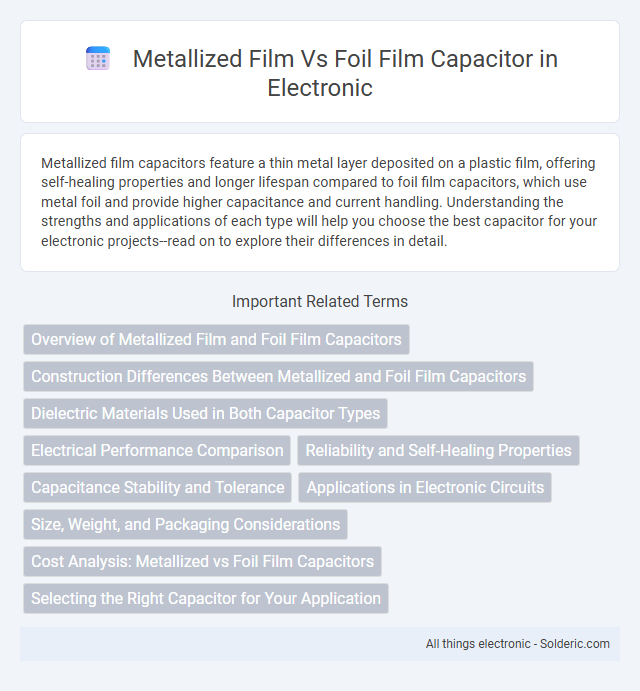 Metallized Film Vs Foil Film Capacitor in Electronic

Metallized film capacitors feature a thin metal layer deposited on a plastic film, offering self-healing properties and longer lifespan compared to foil film capacitors, which use metal foil and provide higher capacitance and current handling. Understanding the strengths and applications of each type will help you choose the best capacitor for your electronic projects--read on to explore their differences in detail.

Important Related Terms

Overview of Metallized Film and Foil Film Capacitors

Construction Differences Between Metallized and Foil Film Capacitors

Dielectric Materials Used in Both Capacitor Types

Electrical Performance Comparison

Reliability and Self-Healing Properties

Capacitance Stability and Tolerance

Applications in Electronic Circuits

Size, Weight, and Packaging Considerations

Cost Analysis: Metallized vs Foil Film Capacitors

Selecting the Right Capacitor for Your Application

All things electronic - Solderic.com