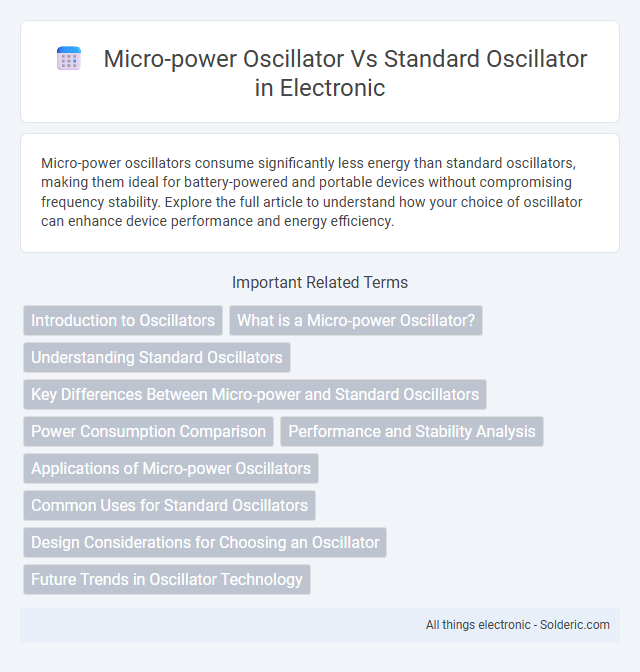 Micro-power Oscillator Vs Standard Oscillator in Electronic

Micro-power oscillators consume significantly less energy than standard oscillators, making them ideal for battery-powered and portable devices without compromising frequency stability. Explore the full article to understand how your choice of oscillator can enhance device performance and energy efficiency.

Important Related Terms

Introduction to Oscillators

What is a Micro-power Oscillator?

Understanding Standard Oscillators

Key Differences Between Micro-power and Standard Oscillators

Power Consumption Comparison

Performance and Stability Analysis

Applications of Micro-power Oscillators

Common Uses for Standard Oscillators

Design Considerations for Choosing an Oscillator

Future Trends in Oscillator Technology

All things electronic - Solderic.com