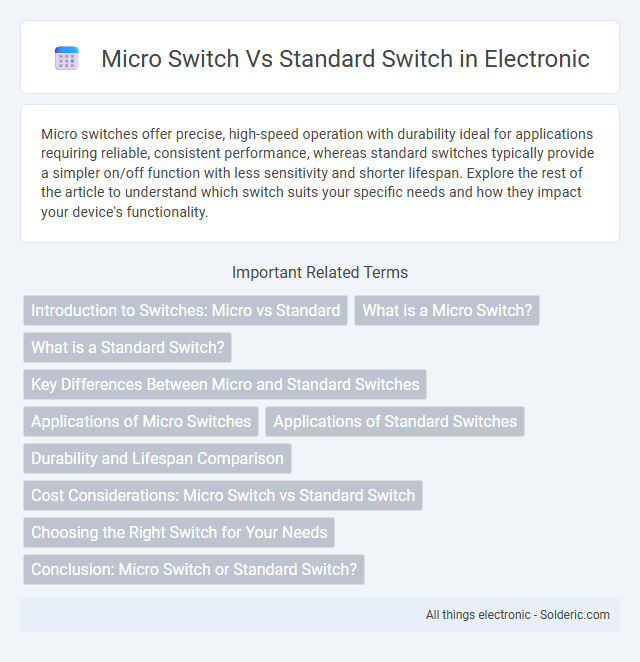 Micro Switch Vs Standard Switch in Electronic

Micro switches offer precise, high-speed operation with durability ideal for applications requiring reliable, consistent performance, whereas standard switches typically provide a simpler on/off function with less sensitivity and shorter lifespan. Explore the rest of the article to understand which switch suits your specific needs and how they impact your device's functionality.

Important Related Terms

Introduction to Switches: Micro vs Standard

What is a Micro Switch?

What is a Standard Switch?

Key Differences Between Micro and Standard Switches

Applications of Micro Switches

Applications of Standard Switches

Durability and Lifespan Comparison

Cost Considerations: Micro Switch vs Standard Switch

Choosing the Right Switch for Your Needs

Conclusion: Micro Switch or Standard Switch?

All things electronic - Solderic.com