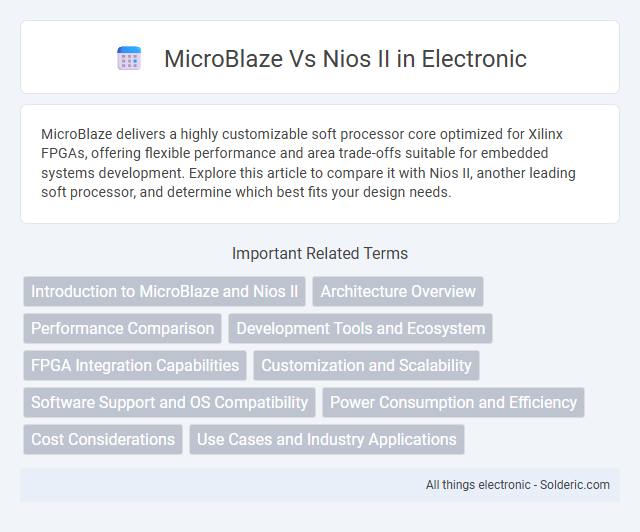 MicroBlaze Vs Nios II in Electronic

MicroBlaze delivers a highly customizable soft processor core optimized for Xilinx FPGAs, offering flexible performance and area trade-offs suitable for embedded systems development. Explore this article to compare it with Nios II, another leading soft processor, and determine which best fits your design needs.

Important Related Terms

Introduction to MicroBlaze and Nios II
Architecture Overview
Performance Comparison
Development Tools and Ecosystem
FPGA Integration Capabilities
Customization and Scalability
Software Support and OS Compatibility
Power Consumption and Efficiency
Cost Considerations
Use Cases and Industry Applications

All things electronic - Solderic.com