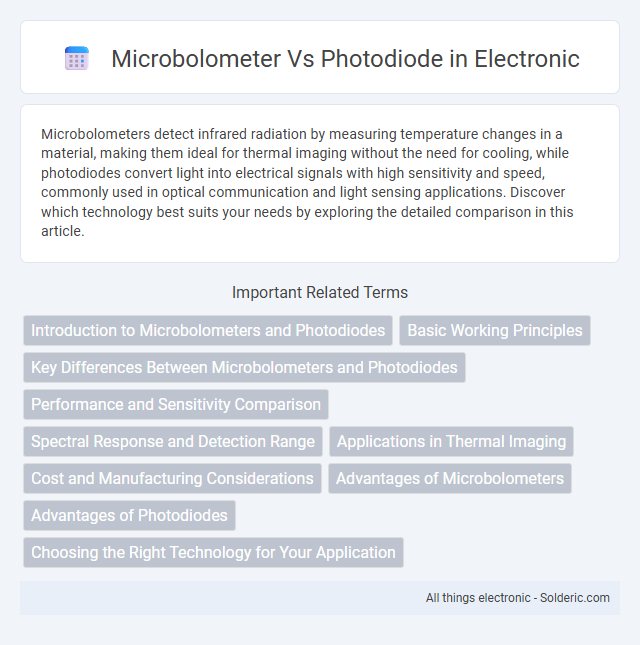 Microbolometer Vs Photodiode in Electronic

Microbolometers detect infrared radiation by measuring temperature changes in a material, making them ideal for thermal imaging without the need for cooling, while photodiodes convert light into electrical signals with high sensitivity and speed, commonly used in optical communication and light sensing applications. Discover which technology best suits your needs by exploring the detailed comparison in this article.

Important Related Terms

Introduction to Microbolometers and Photodiodes

Basic Working Principles

Key Differences Between Microbolometers and Photodiodes

Performance and Sensitivity Comparison

Spectral Response and Detection Range

Applications in Thermal Imaging

Cost and Manufacturing Considerations

Advantages of Microbolometers

Advantages of Photodiodes

Choosing the Right Technology for Your Application

All things electronic - Solderic.com