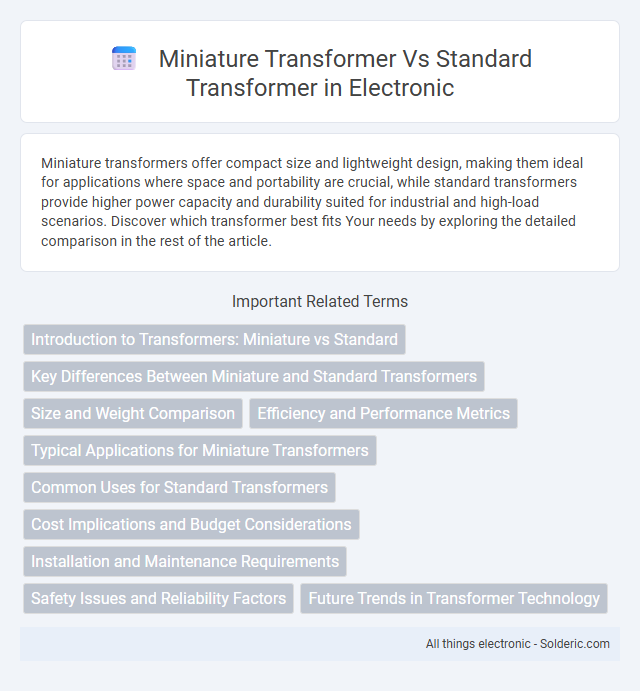 Miniature Transformer Vs Standard Transformer in Electronic

Miniature transformers offer compact size and lightweight design, making them ideal for applications where space and portability are crucial, while standard transformers provide higher power capacity and durability suited for industrial and high-load scenarios. Discover which transformer best fits Your needs by exploring the detailed comparison in the rest of the article.

Important Related Terms

Introduction to Transformers: Miniature vs Standard

Key Differences Between Miniature and Standard Transformers

Size and Weight Comparison

Efficiency and Performance Metrics

Typical Applications for Miniature Transformers

Common Uses for Standard Transformers

Cost Implications and Budget Considerations

Installation and Maintenance Requirements

Safety Issues and Reliability Factors

Future Trends in Transformer Technology

All things electronic - Solderic.com