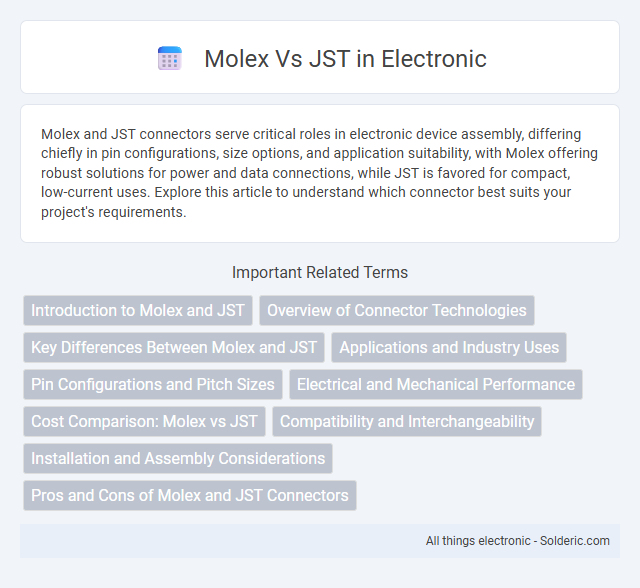 Molex Vs JST in Electronic

Molex and JST connectors serve critical roles in electronic device assembly, differing chiefly in pin configurations, size options, and application suitability, with Molex offering robust solutions for power and data connections, while JST is favored for compact, low-current uses. Explore this article to understand which connector best suits your project's requirements.

Important Related Terms

Introduction to Molex and JST
Overview of Connector Technologies
Key Differences Between Molex and JST
Applications and Industry Uses
Pin Configurations and Pitch Sizes
Electrical and Mechanical Performance
Cost Comparison: Molex vs JST
Compatibility and Interchangeability
Installation and Assembly Considerations
Pros and Cons of Molex and JST Connectors

All things electronic - Solderic.com