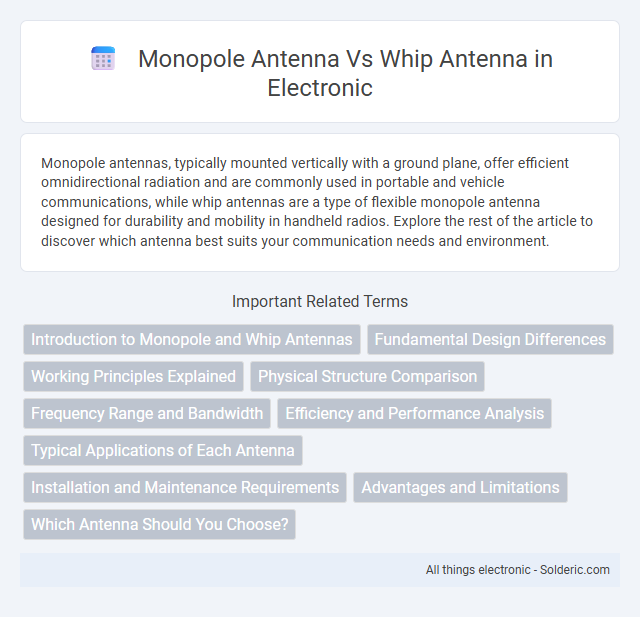 Monopole Antenna Vs Whip Antenna in Electronic

Monopole antennas, typically mounted vertically with a ground plane, offer efficient omnidirectional radiation and are commonly used in portable and vehicle communications, while whip antennas are a type of flexible monopole antenna designed for durability and mobility in handheld radios. Explore the rest of the article to discover which antenna best suits your communication needs and environment.

Important Related Terms

Introduction to Monopole and Whip Antennas
Fundamental Design Differences
Working Principles Explained
Physical Structure Comparison
Frequency Range and Bandwidth
Efficiency and Performance Analysis
Typical Applications of Each Antenna
Installation and Maintenance Requirements
Advantages and Limitations
Which Antenna Should You Choose?

All things electronic - Solderic.com