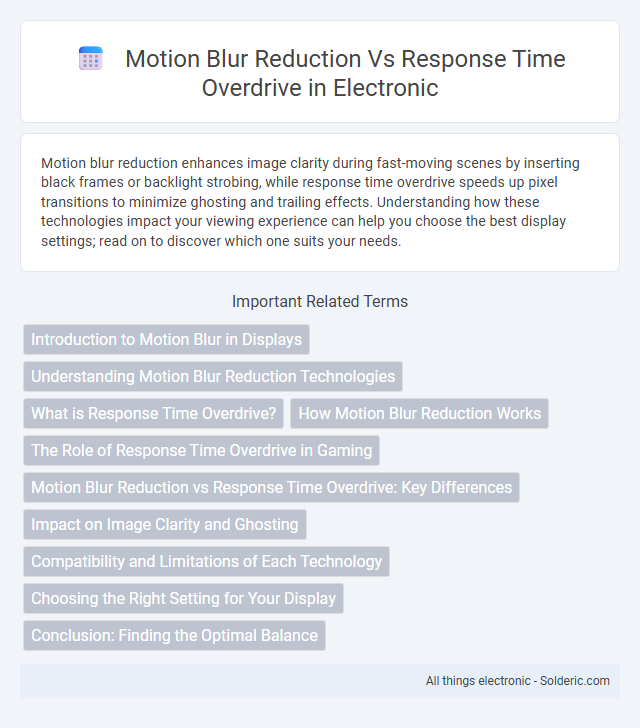 Motion Blur Reduction Vs Response Time Overdrive in Electronic

Motion blur reduction enhances image clarity during fast-moving scenes by inserting black frames or backlight strobing, while response time overdrive speeds up pixel transitions to minimize ghosting and trailing effects. Understanding how these technologies impact your viewing experience can help you choose the best display settings; read on to discover which one suits your needs.

Important Related Terms

Introduction to Motion Blur in Displays

Understanding Motion Blur Reduction Technologies

What is Response Time Overdrive?

How Motion Blur Reduction Works

The Role of Response Time Overdrive in Gaming

Motion Blur Reduction vs Response Time Overdrive: Key Differences

Impact on Image Clarity and Ghosting

Compatibility and Limitations of Each Technology

Choosing the Right Setting for Your Display

Conclusion: Finding the Optimal Balance

All things electronic - Solderic.com