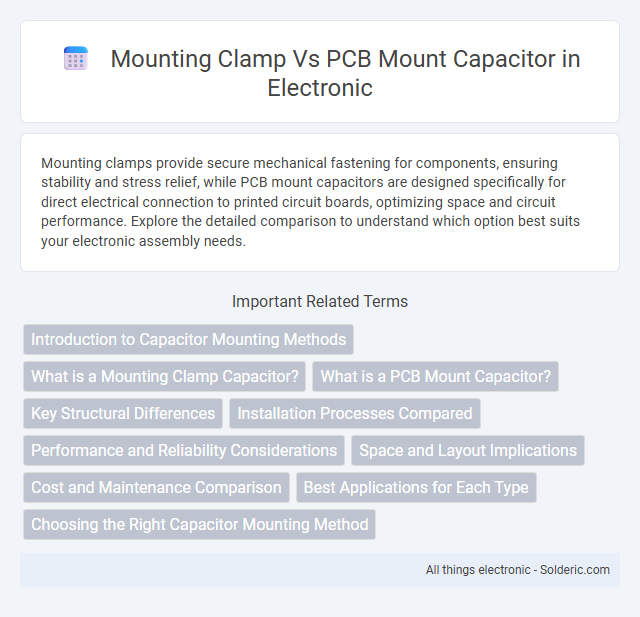 Mounting Clamp Vs PCB Mount Capacitor in Electronic

Mounting clamps provide secure mechanical fastening for components, ensuring stability and stress relief, while PCB mount capacitors are designed specifically for direct electrical connection to printed circuit boards, optimizing space and circuit performance. Explore the detailed comparison to understand which option best suits your electronic assembly needs.

Important Related Terms

Introduction to Capacitor Mounting Methods

What is a Mounting Clamp Capacitor?

What is a PCB Mount Capacitor?

Key Structural Differences

Installation Processes Compared

Performance and Reliability Considerations

Space and Layout Implications

Cost and Maintenance Comparison

Best Applications for Each Type

Choosing the Right Capacitor Mounting Method

All things electronic - Solderic.com