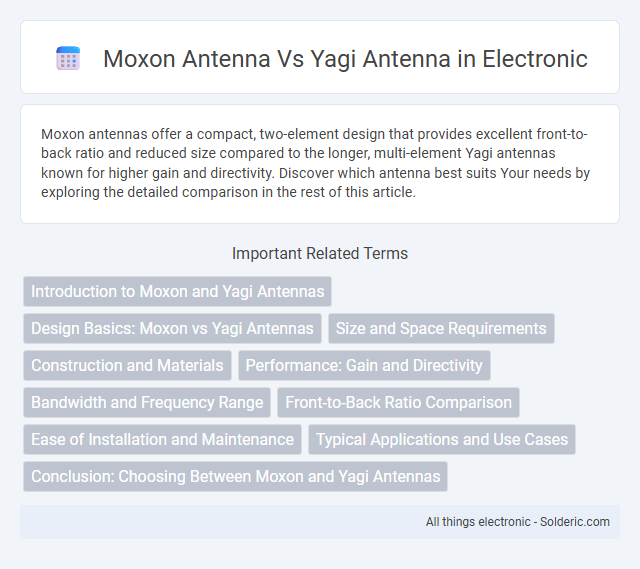 Moxon Antenna Vs Yagi Antenna in Electronic

Moxon antennas offer a compact, two-element design that provides excellent front-to-back ratio and reduced size compared to the longer, multi-element Yagi antennas known for higher gain and directivity. Discover which antenna best suits Your needs by exploring the detailed comparison in the rest of this article.

Important Related Terms

Introduction to Moxon and Yagi Antennas

Design Basics: Moxon vs Yagi Antennas

Size and Space Requirements

Construction and Materials

Performance: Gain and Directivity

Bandwidth and Frequency Range

Front-to-Back Ratio Comparison

Ease of Installation and Maintenance

Typical Applications and Use Cases

Conclusion: Choosing Between Moxon and Yagi Antennas

All things electronic - Solderic.com