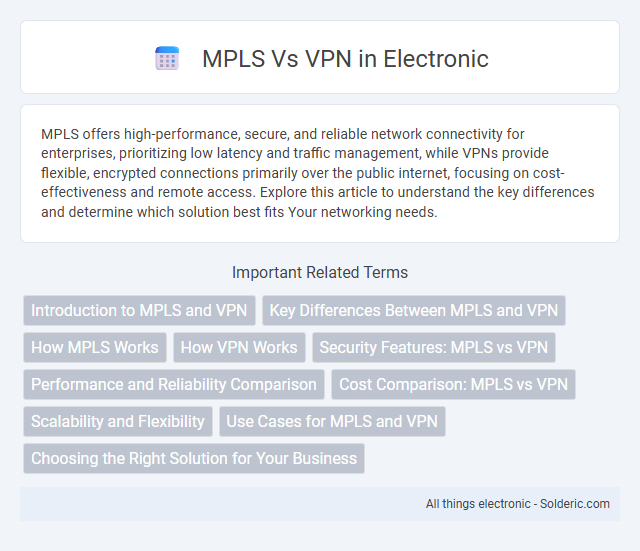 MPLS Vs VPN in Electronic

MPLS offers high-performance, secure, and reliable network connectivity for enterprises, prioritizing low latency and traffic management, while VPNs provide flexible, encrypted connections primarily over the public internet, focusing on cost-effectiveness and remote access. Explore this article to understand the key differences and determine which solution best fits Your networking needs.

Important Related Terms

Introduction to MPLS and VPN

Key Differences Between MPLS and VPN

How MPLS Works

How VPN Works

Security Features: MPLS vs VPN

Performance and Reliability Comparison

Cost Comparison: MPLS vs VPN

Scalability and Flexibility

Use Cases for MPLS and VPN

Choosing the Right Solution for Your Business

All things electronic - Solderic.com