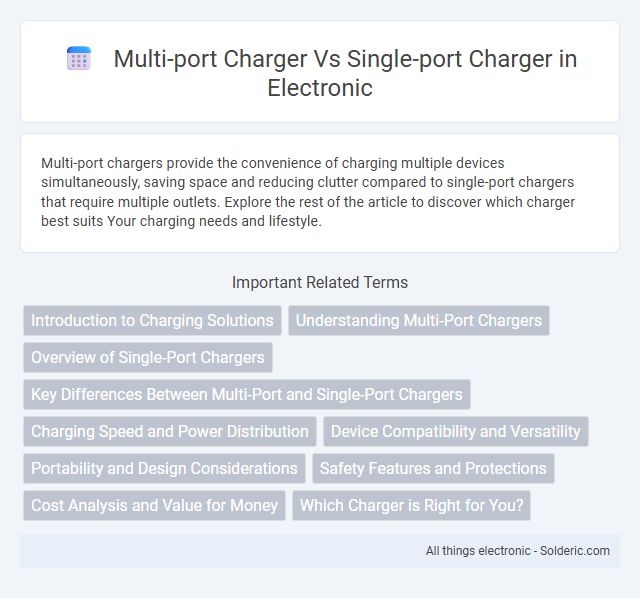 Multi-port Charger Vs Single-port Charger in Electronic

Multi-port chargers provide the convenience of charging multiple devices simultaneously, saving space and reducing clutter compared to single-port chargers that require multiple outlets. Explore the rest of the article to discover which charger best suits Your charging needs and lifestyle.

Important Related Terms

Introduction to Charging Solutions

Understanding Multi-Port Chargers

Overview of Single-Port Chargers

Key Differences Between Multi-Port and Single-Port Chargers

Charging Speed and Power Distribution

Device Compatibility and Versatility

Portability and Design Considerations

Safety Features and Protections

Cost Analysis and Value for Money

Which Charger is Right for You?

All things electronic - Solderic.com