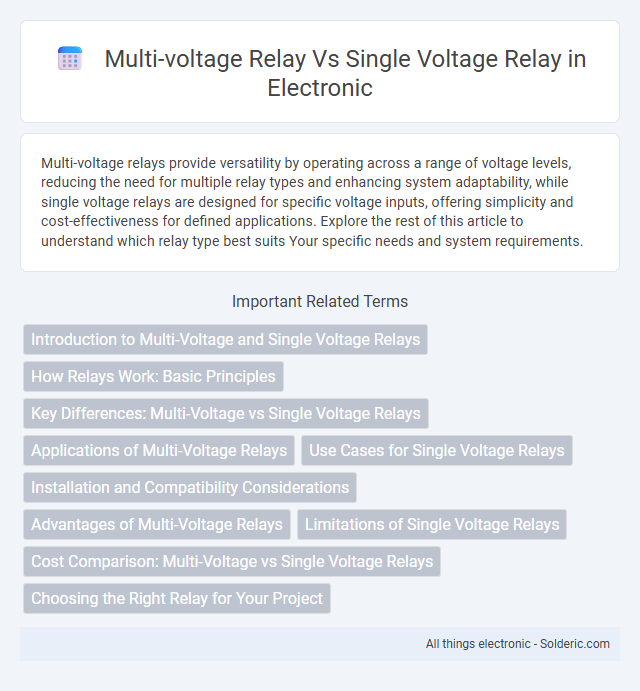 Multi-voltage Relay Vs Single Voltage Relay in Electronic

Multi-voltage relays provide versatility by operating across a range of voltage levels, reducing the need for multiple relay types and enhancing system adaptability, while single voltage relays are designed for specific voltage inputs, offering simplicity and cost-effectiveness for defined applications. Explore the rest of this article to understand which relay type best suits Your specific needs and system requirements.

Important Related Terms

Introduction to Multi-Voltage and Single Voltage Relays

How Relays Work: Basic Principles

Key Differences: Multi-Voltage vs Single Voltage Relays

Applications of Multi-Voltage Relays

Use Cases for Single Voltage Relays

Installation and Compatibility Considerations

Advantages of Multi-Voltage Relays

Limitations of Single Voltage Relays

Cost Comparison: Multi-Voltage vs Single Voltage Relays

Choosing the Right Relay for Your Project

All things electronic - Solderic.com