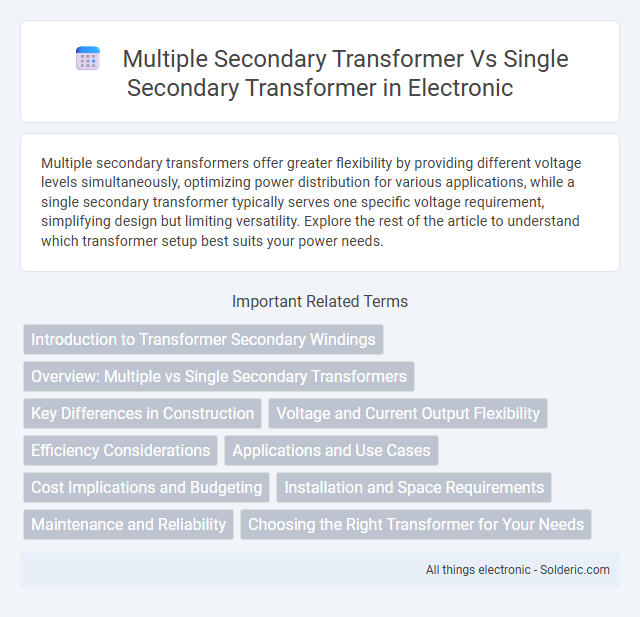 Multiple Secondary Transformer Vs Single Secondary Transformer in Electronic

Multiple secondary transformers offer greater flexibility by providing different voltage levels simultaneously, optimizing power distribution for various applications, while a single secondary transformer typically serves one specific voltage requirement, simplifying design but limiting versatility. Explore the rest of the article to understand which transformer setup best suits your power needs.

Important Related Terms

Introduction to Transformer Secondary Windings

Overview: Multiple vs Single Secondary Transformers

Key Differences in Construction

Voltage and Current Output Flexibility

Efficiency Considerations

Applications and Use Cases

Cost Implications and Budgeting

Installation and Space Requirements

Maintenance and Reliability

Choosing the Right Transformer for Your Needs

All things electronic - Solderic.com