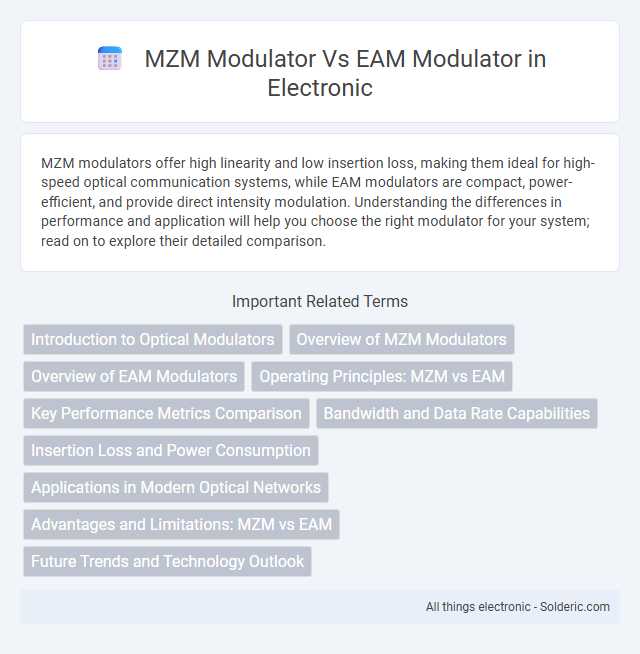 MZM Modulator Vs EAM Modulator in Electronic

MZM modulators offer high linearity and low insertion loss, making them ideal for high-speed optical communication systems, while EAM modulators are compact, power-efficient, and provide direct intensity modulation. Understanding the differences in performance and application will help you choose the right modulator for your system; read on to explore their detailed comparison.

Important Related Terms

Introduction to Optical Modulators

Overview of MZM Modulators

Overview of EAM Modulators

Operating Principles: MZM vs EAM

Key Performance Metrics Comparison

Bandwidth and Data Rate Capabilities

Insertion Loss and Power Consumption

Applications in Modern Optical Networks

Advantages and Limitations: MZM vs EAM

Future Trends and Technology Outlook

All things electronic - Solderic.com