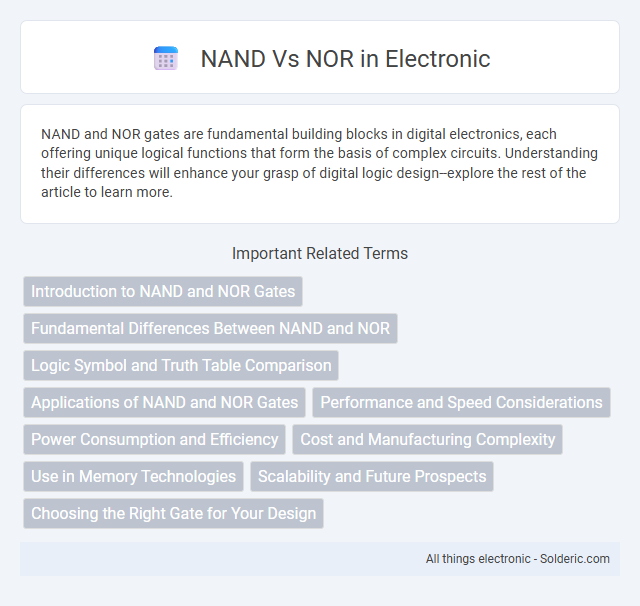 NAND Vs NOR in Electronic

NAND and NOR gates are fundamental building blocks in digital electronics, each offering unique logical functions that form the basis of complex circuits. Understanding their differences will enhance your grasp of digital logic design--explore the rest of the article to learn more.

Important Related Terms

Introduction to NAND and NOR Gates

Fundamental Differences Between NAND and NOR

Logic Symbol and Truth Table Comparison

Applications of NAND and NOR Gates

Performance and Speed Considerations

Power Consumption and Efficiency

Cost and Manufacturing Complexity

Use in Memory Technologies

Scalability and Future Prospects

Choosing the Right Gate for Your Design

All things electronic - Solderic.com