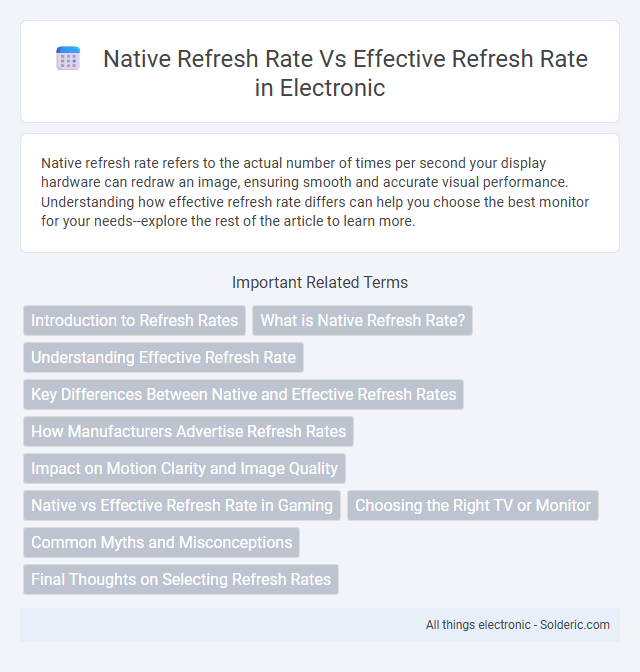 Native Refresh Rate Vs Effective Refresh Rate in Electronic

Native refresh rate refers to the actual number of times per second your display hardware can redraw an image, ensuring smooth and accurate visual performance. Understanding how effective refresh rate differs can help you choose the best monitor for your needs--explore the rest of the article to learn more.

Important Related Terms

Introduction to Refresh Rates

What is Native Refresh Rate?

Understanding Effective Refresh Rate

Key Differences Between Native and Effective Refresh Rates

How Manufacturers Advertise Refresh Rates

Impact on Motion Clarity and Image Quality

Native vs Effective Refresh Rate in Gaming

Choosing the Right TV or Monitor

Common Myths and Misconceptions

Final Thoughts on Selecting Refresh Rates

All things electronic - Solderic.com