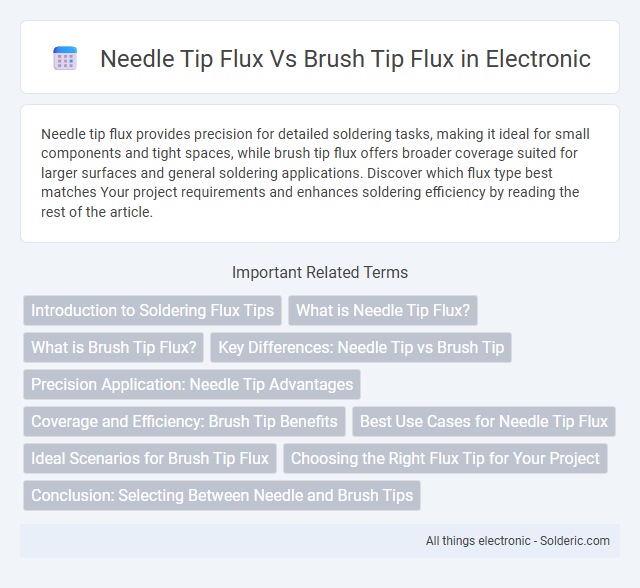 Needle Tip Flux Vs Brush Tip Flux in Electronic

Needle tip flux provides precision for detailed soldering tasks, making it ideal for small components and tight spaces, while brush tip flux offers broader coverage suited for larger surfaces and general soldering applications. Discover which flux type best matches Your project requirements and enhances soldering efficiency by reading the rest of the article.

Important Related Terms

Introduction to Soldering Flux Tips

What is Needle Tip Flux?

What is Brush Tip Flux?

Key Differences: Needle Tip vs Brush Tip

Precision Application: Needle Tip Advantages

Coverage and Efficiency: Brush Tip Benefits

Best Use Cases for Needle Tip Flux

Ideal Scenarios for Brush Tip Flux

Choosing the Right Flux Tip for Your Project

Conclusion: Selecting Between Needle and Brush Tips

All things electronic - Solderic.com