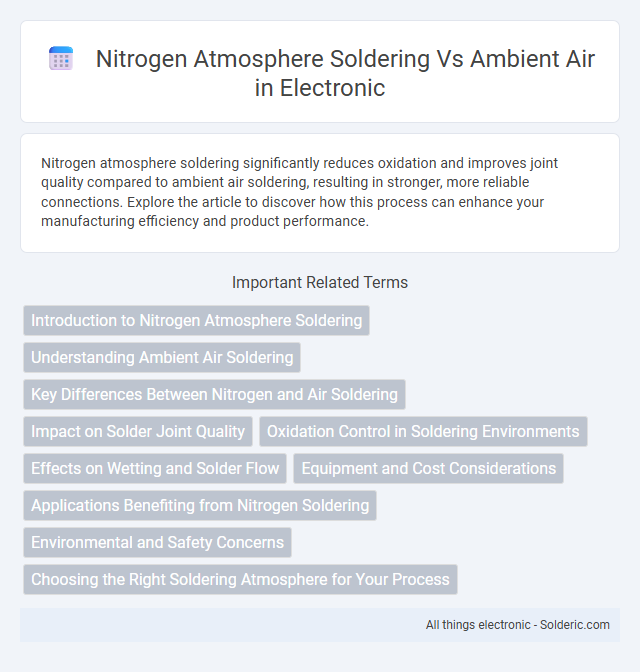 Nitrogen Atmosphere Soldering Vs Ambient Air in Electronic

Nitrogen atmosphere soldering significantly reduces oxidation and improves joint quality compared to ambient air soldering, resulting in stronger, more reliable connections. Explore the article to discover how this process can enhance your manufacturing efficiency and product performance.

Important Related Terms

Introduction to Nitrogen Atmosphere Soldering

Understanding Ambient Air Soldering

Key Differences Between Nitrogen and Air Soldering

Impact on Solder Joint Quality

Oxidation Control in Soldering Environments

Effects on Wetting and Solder Flow

Equipment and Cost Considerations

Applications Benefiting from Nitrogen Soldering

Environmental and Safety Concerns

Choosing the Right Soldering Atmosphere for Your Process

All things electronic - Solderic.com