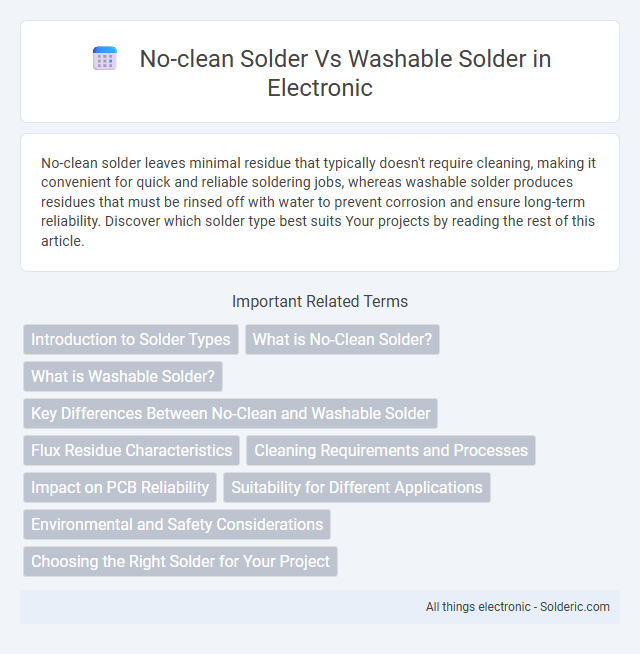 No-clean Solder Vs Washable Solder in Electronic

No-clean solder leaves minimal residue that typically doesn't require cleaning, making it convenient for quick and reliable soldering jobs, whereas washable solder produces residues that must be rinsed off with water to prevent corrosion and ensure long-term reliability. Discover which solder type best suits Your projects by reading the rest of this article.

Important Related Terms

Introduction to Solder Types

What is No-Clean Solder?

What is Washable Solder?

Key Differences Between No-Clean and Washable Solder

Flux Residue Characteristics

Cleaning Requirements and Processes

Impact on PCB Reliability

Suitability for Different Applications

Environmental and Safety Considerations

Choosing the Right Solder for Your Project

All things electronic - Solderic.com