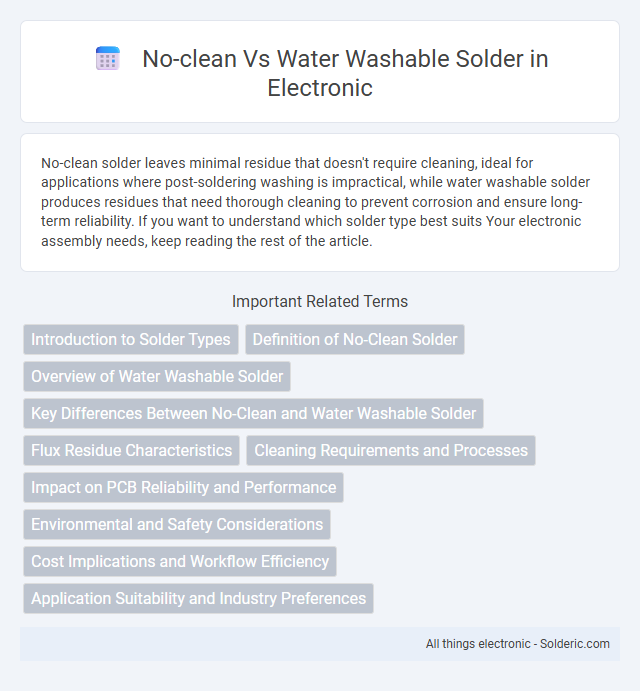 No-clean Vs Water Washable Solder in Electronic

No-clean solder leaves minimal residue that doesn't require cleaning, ideal for applications where post-soldering washing is impractical, while water washable solder produces residues that need thorough cleaning to prevent corrosion and ensure long-term reliability. If you want to understand which solder type best suits Your electronic assembly needs, keep reading the rest of the article.

Important Related Terms

Introduction to Solder Types

Definition of No-Clean Solder

Overview of Water Washable Solder

Key Differences Between No-Clean and Water Washable Solder

Flux Residue Characteristics

Cleaning Requirements and Processes

Impact on PCB Reliability and Performance

Environmental and Safety Considerations

Cost Implications and Workflow Efficiency

Application Suitability and Industry Preferences

All things electronic - Solderic.com