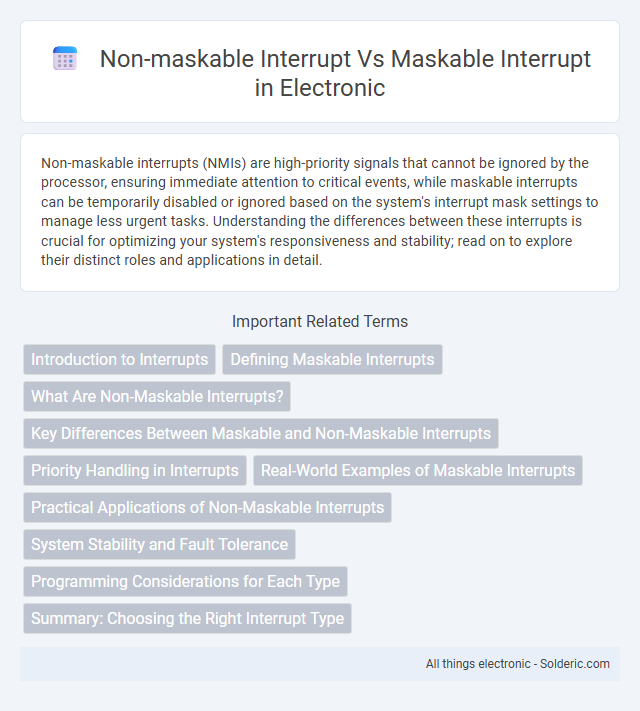 Non-maskable Interrupt Vs Maskable Interrupt in Electronic

Non-maskable interrupts (NMIs) are high-priority signals that cannot be ignored by the processor, ensuring immediate attention to critical events, while maskable interrupts can be temporarily disabled or ignored based on the system's interrupt mask settings to manage less urgent tasks. Understanding the differences between these interrupts is crucial for optimizing your system's responsiveness and stability; read on to explore their distinct roles and applications in detail.

Important Related Terms

Introduction to Interrupts

Defining Maskable Interrupts

What Are Non-Maskable Interrupts?

Key Differences Between Maskable and Non-Maskable Interrupts

Priority Handling in Interrupts

Real-World Examples of Maskable Interrupts

Practical Applications of Non-Maskable Interrupts

System Stability and Fault Tolerance

Programming Considerations for Each Type

Summary: Choosing the Right Interrupt Type

All things electronic - Solderic.com