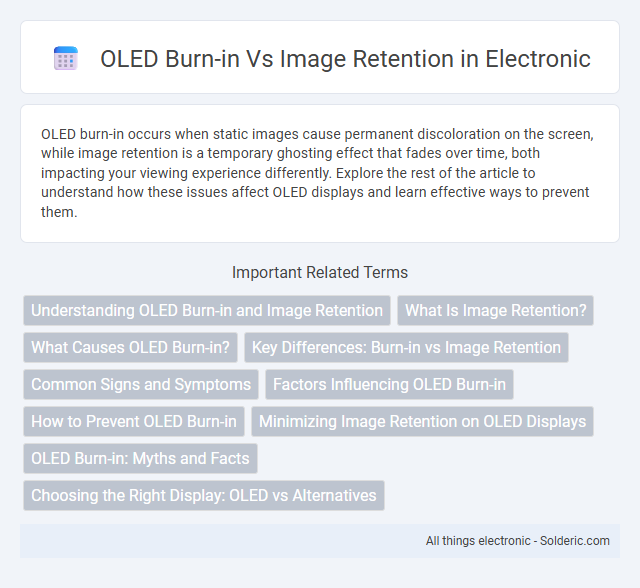 OLED Burn-in Vs Image Retention in Electronic

OLED burn-in occurs when static images cause permanent discoloration on the screen, while image retention is a temporary ghosting effect that fades over time, both impacting your viewing experience differently. Explore the rest of the article to understand how these issues affect OLED displays and learn effective ways to prevent them.

Important Related Terms

Understanding OLED Burn-in and Image Retention

What Is Image Retention?

What Causes OLED Burn-in?

Key Differences: Burn-in vs Image Retention

Common Signs and Symptoms

Factors Influencing OLED Burn-in

How to Prevent OLED Burn-in

Minimizing Image Retention on OLED Displays

OLED Burn-in: Myths and Facts

Choosing the Right Display: OLED vs Alternatives

All things electronic - Solderic.com