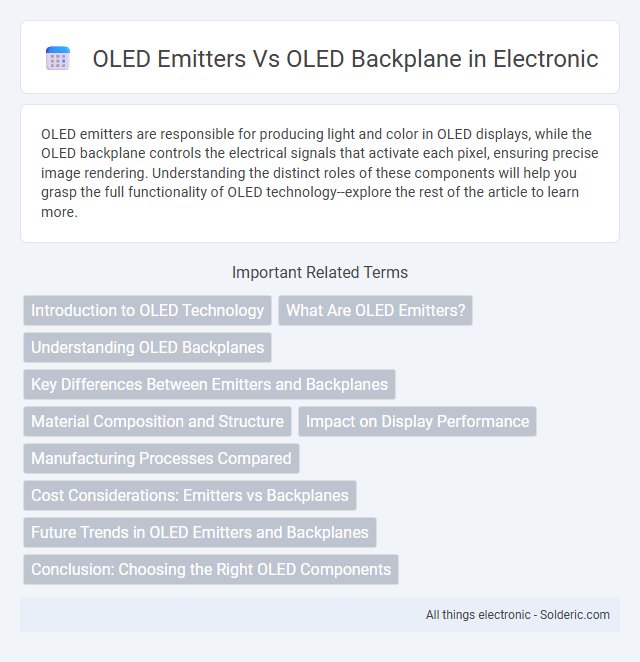 OLED Emitters Vs OLED Backplane in Electronic

OLED emitters are responsible for producing light and color in OLED displays, while the OLED backplane controls the electrical signals that activate each pixel, ensuring precise image rendering. Understanding the distinct roles of these components will help you grasp the full functionality of OLED technology--explore the rest of the article to learn more.

Important Related Terms

Introduction to OLED Technology

What Are OLED Emitters?

Understanding OLED Backplanes

Key Differences Between Emitters and Backplanes

Material Composition and Structure

Impact on Display Performance

Manufacturing Processes Compared

Cost Considerations: Emitters vs Backplanes

Future Trends in OLED Emitters and Backplanes

Conclusion: Choosing the Right OLED Components

All things electronic - Solderic.com