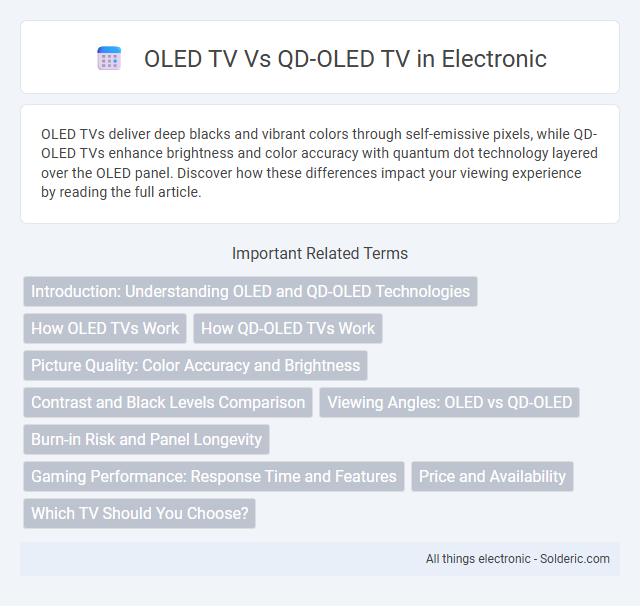 OLED TV Vs QD-OLED TV in Electronic

OLED TVs deliver deep blacks and vibrant colors through self-emissive pixels, while QD-OLED TVs enhance brightness and color accuracy with quantum dot technology layered over the OLED panel. Discover how these differences impact your viewing experience by reading the full article.

Important Related Terms

Introduction: Understanding OLED and QD-OLED Technologies

How OLED TVs Work

How QD-OLED TVs Work

Picture Quality: Color Accuracy and Brightness

Contrast and Black Levels Comparison

Viewing Angles: OLED vs QD-OLED

Burn-in Risk and Panel Longevity

Gaming Performance: Response Time and Features

Price and Availability

Which TV Should You Choose?

All things electronic - Solderic.com