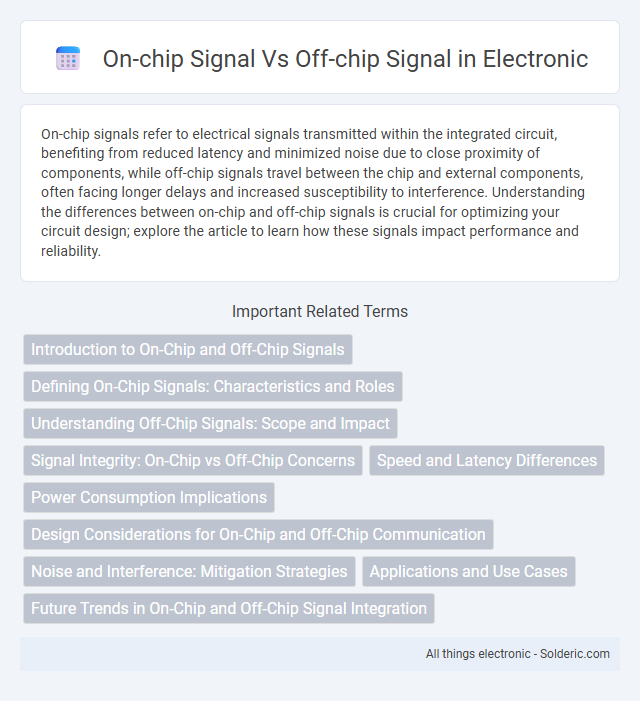 On-chip Signal Vs Off-chip Signal in Electronic

On-chip signals refer to electrical signals transmitted within the integrated circuit, benefiting from reduced latency and minimized noise due to close proximity of components, while off-chip signals travel between the chip and external components, often facing longer delays and increased susceptibility to interference. Understanding the differences between on-chip and off-chip signals is crucial for optimizing your circuit design; explore the article to learn how these signals impact performance and reliability.

Important Related Terms

Introduction to On-Chip and Off-Chip Signals

Defining On-Chip Signals: Characteristics and Roles

Understanding Off-Chip Signals: Scope and Impact

Signal Integrity: On-Chip vs Off-Chip Concerns

Speed and Latency Differences

Power Consumption Implications

Design Considerations for On-Chip and Off-Chip Communication

Noise and Interference: Mitigation Strategies

Applications and Use Cases

Future Trends in On-Chip and Off-Chip Signal Integration

All things electronic - Solderic.com