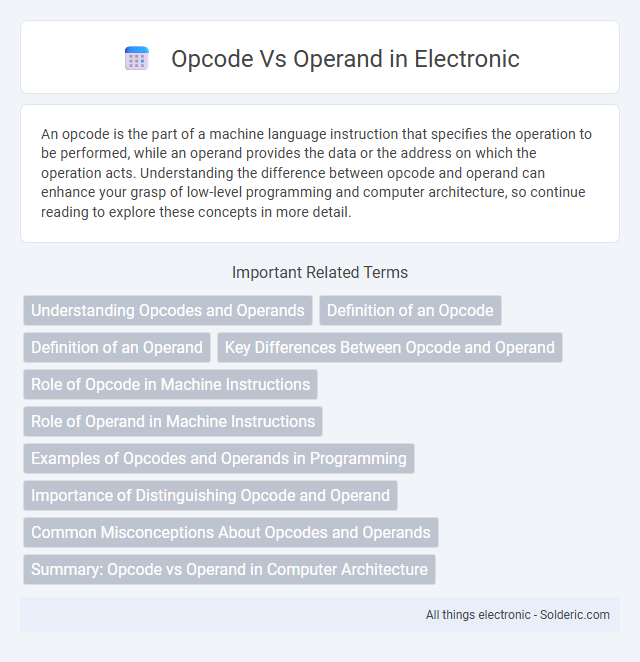 Opcode Vs Operand in Electronic

An opcode is the part of a machine language instruction that specifies the operation to be performed, while an operand provides the data or the address on which the operation acts. Understanding the difference between opcode and operand can enhance your grasp of low-level programming and computer architecture, so continue reading to explore these concepts in more detail.

Important Related Terms

Understanding Opcodes and Operands

Definition of an Opcode

Definition of an Operand

Key Differences Between Opcode and Operand

Role of Opcode in Machine Instructions

Role of Operand in Machine Instructions

Examples of Opcodes and Operands in Programming

Importance of Distinguishing Opcode and Operand

Common Misconceptions About Opcodes and Operands

Summary: Opcode vs Operand in Computer Architecture

All things electronic - Solderic.com