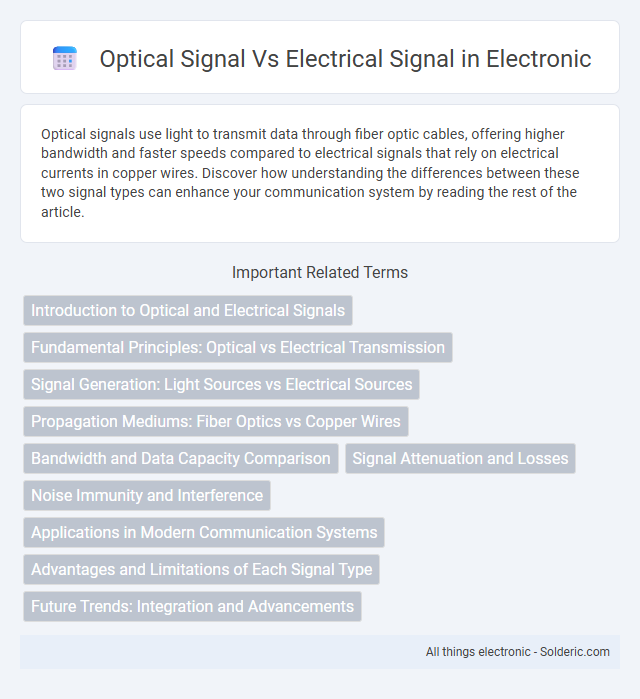 Optical Signal Vs Electrical Signal in Electronic

Optical signals use light to transmit data through fiber optic cables, offering higher bandwidth and faster speeds compared to electrical signals that rely on electrical currents in copper wires. Discover how understanding the differences between these two signal types can enhance your communication system by reading the rest of the article.

Important Related Terms

Introduction to Optical and Electrical Signals

Fundamental Principles: Optical vs Electrical Transmission

Signal Generation: Light Sources vs Electrical Sources

Propagation Mediums: Fiber Optics vs Copper Wires

Bandwidth and Data Capacity Comparison

Signal Attenuation and Losses

Noise Immunity and Interference

Applications in Modern Communication Systems

Advantages and Limitations of Each Signal Type

Future Trends: Integration and Advancements

All things electronic - Solderic.com