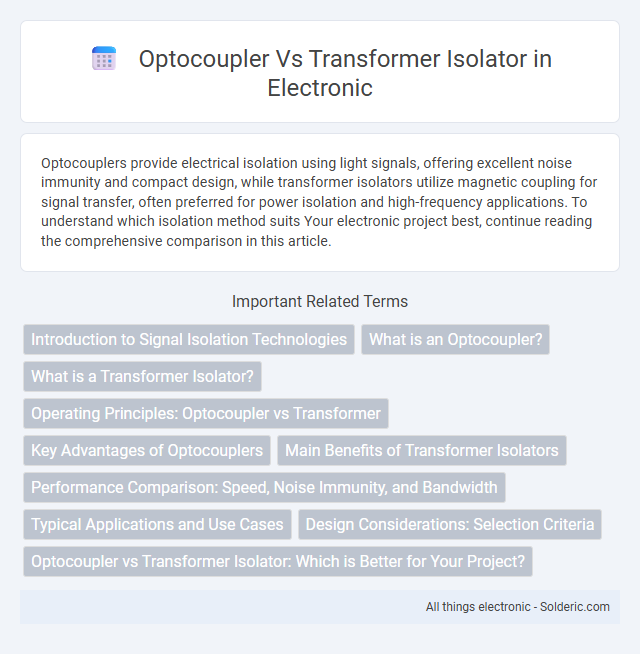 Optocoupler Vs Transformer Isolator in Electronic

Optocouplers provide electrical isolation using light signals, offering excellent noise immunity and compact design, while transformer isolators utilize magnetic coupling for signal transfer, often preferred for power isolation and high-frequency applications. To understand which isolation method suits Your electronic project best, continue reading the comprehensive comparison in this article.

Important Related Terms

Introduction to Signal Isolation Technologies

What is an Optocoupler?

What is a Transformer Isolator?

Operating Principles: Optocoupler vs Transformer

Key Advantages of Optocouplers

Main Benefits of Transformer Isolators

Performance Comparison: Speed, Noise Immunity, and Bandwidth

Typical Applications and Use Cases

Design Considerations: Selection Criteria

Optocoupler vs Transformer Isolator: Which is Better for Your Project?

All things electronic - Solderic.com