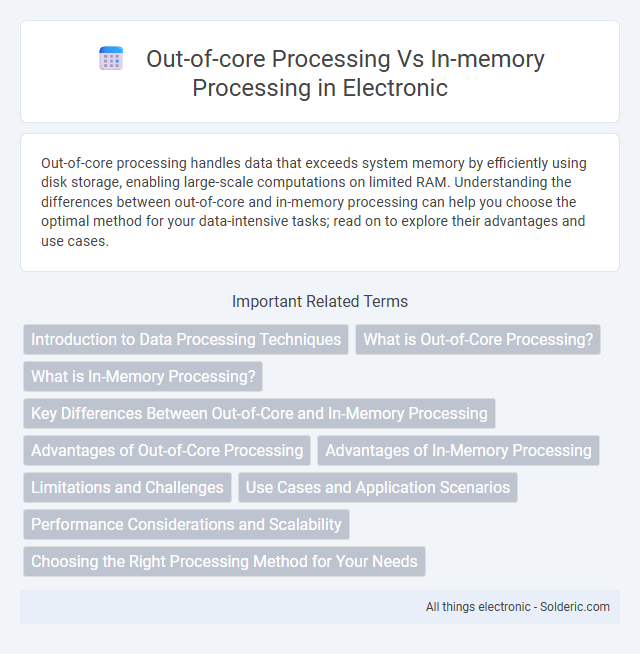 Out-of-core Processing Vs In-memory Processing in Electronic

Out-of-core processing handles data that exceeds system memory by efficiently using disk storage, enabling large-scale computations on limited RAM. Understanding the differences between out-of-core and in-memory processing can help you choose the optimal method for your data-intensive tasks; read on to explore their advantages and use cases.

Important Related Terms

Introduction to Data Processing Techniques

What is Out-of-Core Processing?

What is In-Memory Processing?

Key Differences Between Out-of-Core and In-Memory Processing

Advantages of Out-of-Core Processing

Advantages of In-Memory Processing

Limitations and Challenges

Use Cases and Application Scenarios

Performance Considerations and Scalability

Choosing the Right Processing Method for Your Needs

All things electronic - Solderic.com