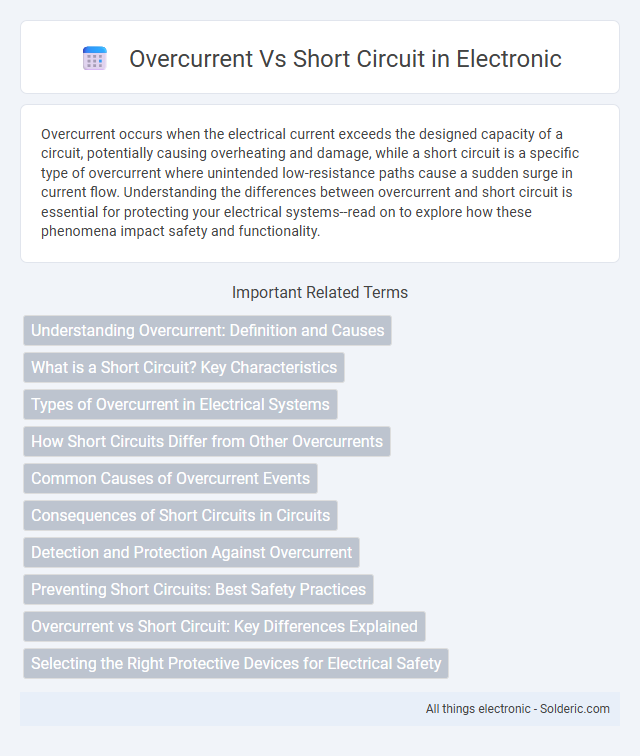 Overcurrent Vs Short Circuit in Electronic

Overcurrent occurs when the electrical current exceeds the designed capacity of a circuit, potentially causing overheating and damage, while a short circuit is a specific type of overcurrent where unintended low-resistance paths cause a sudden surge in current flow. Understanding the differences between overcurrent and short circuit is essential for protecting your electrical systems--read on to explore how these phenomena impact safety and functionality.

Important Related Terms

Understanding Overcurrent: Definition and Causes

What is a Short Circuit? Key Characteristics

Types of Overcurrent in Electrical Systems

How Short Circuits Differ from Other Overcurrents

Common Causes of Overcurrent Events

Consequences of Short Circuits in Circuits

Detection and Protection Against Overcurrent

Preventing Short Circuits: Best Safety Practices

Overcurrent vs Short Circuit: Key Differences Explained

Selecting the Right Protective Devices for Electrical Safety

All things electronic - Solderic.com